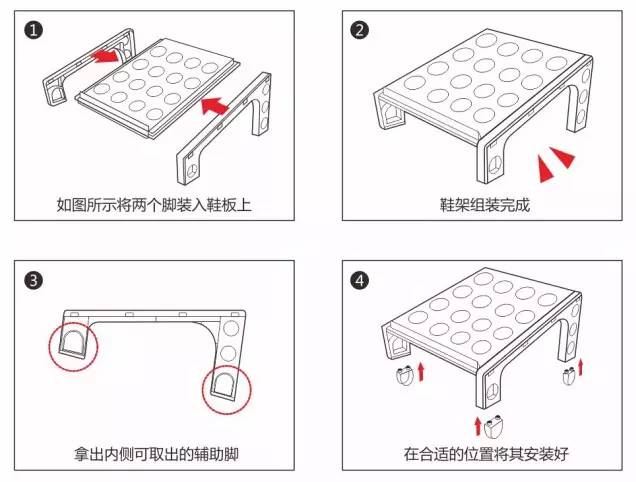 1
如图所示将两个脚装入鞋板上

2
鞋架组装完成

3
拿出内侧可取出的辅助脚

4
在合适的位置将其安装好